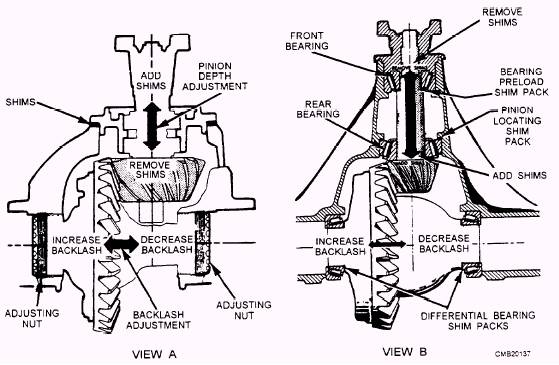 ADD SHIMS
PINION DEPTH ADJUSTMENT
SHIMS
REMOVE SHIMS
INCREASE BACKLASH
DECREASE BACKLASH
ADJUSTING NUT
BACKLASH ADJUSTMENT
ADJUSTING NUT
VIEW A

REMOVE SHIMS
FRONT BEARING
BEARING PRELOAD SHIM PACK
REAR BEARING
PINION LOCATING SHIM PACK
ADD SHIMS
INCREASE BACKLASH
DECREASE BACKLASH
DIFFERENTIAL BEARING SHIM PACKS
VIEW B
CMB20137