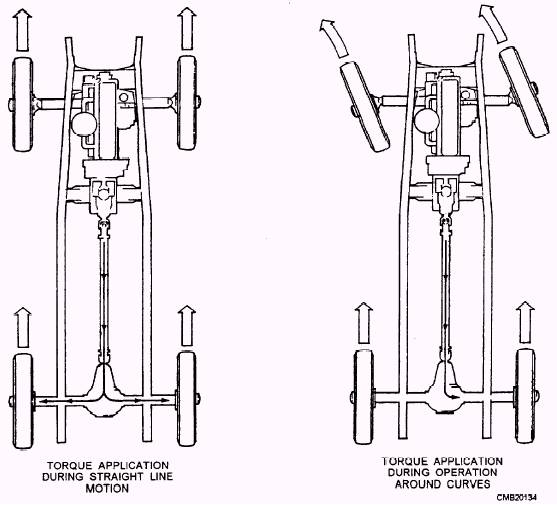 TORQUE APPLICATION DURING STRAIGHT LINE MOTION

TORQUE APPLICATION DURING OPERATION AROUND CURVES

CMB20134